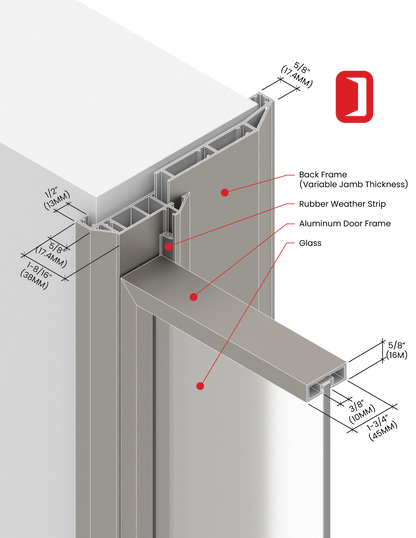 5/8"
(17.4MM)

Back Frame
(Variable Jamb Thickness)

Rubber Weather Strip

Aluminum Door Frame

Glass

1/2"
(13MM)

5/8"
(17.4MM)

1-8/16"
(38MM)

5/8"
(16M)

3/8"
(10MM)

1-3/4"
(45MM)